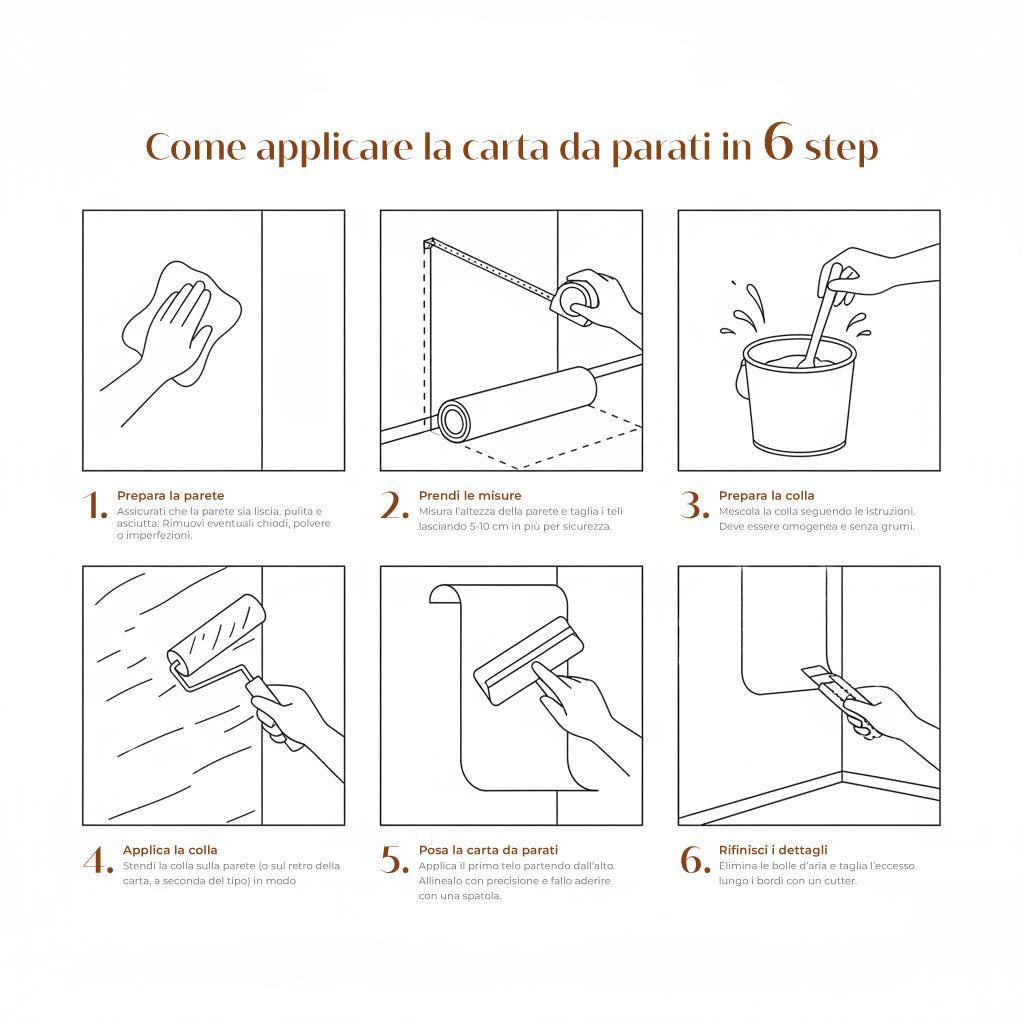 Come applicare la carta da parati in 6 step

1. Prepara la parete
Assicurati che la parete sia liscia, pulita e asciutta. Rimuovi eventuali chiodi, polvere o imperfezioni.

2. Prendi le misure
Misura l'altezza della parete e taglia i teli lasciando 5-10 cm in più per sicurezza.

3. Prepara la colla
Mescola la colla seguendo le istruzioni. Deve essere omogenea e senza grumi.

4. Applica la colla
Stendi la colla sulla parete (o sul retro della carta, a seconda del tipo) in modo

5. Posa la carta da parati
Applica il primo telo partendo dall'alto. Allinealo con precisione e fallo aderire con una spatola.

6. Rifinisci i dettagli
Elimina le bolle d'aria e taglia l'eccesso lungo i bordi con un cutter.